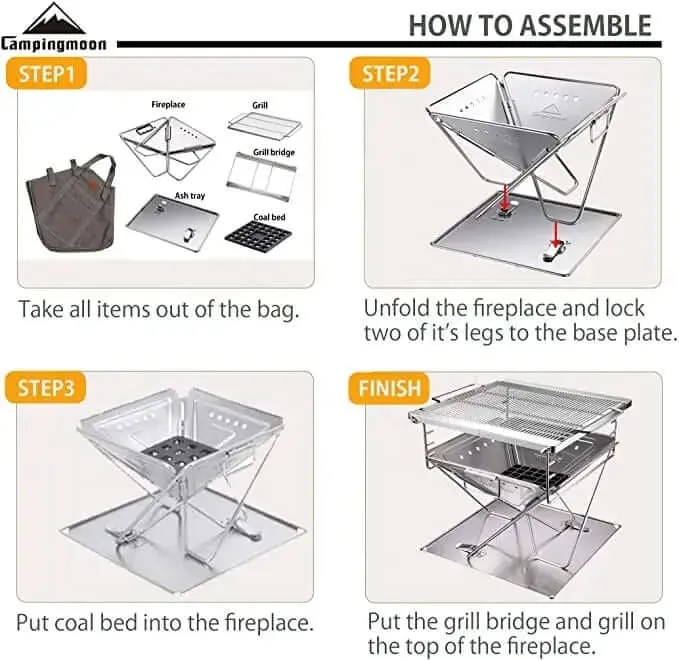 Campingmoon

HOW TO ASSEMBLE

STEP1

Fireplace

Grill

Grill bridge

Ash tray

Coal bed

Take all items out of the bag.

STEP2

Unfold the fireplace and lock two of it's legs to the base plate.

STEP3

Put coal bed into the fireplace.

FINISH

Put the grill bridge and grill on the top of the fireplace.